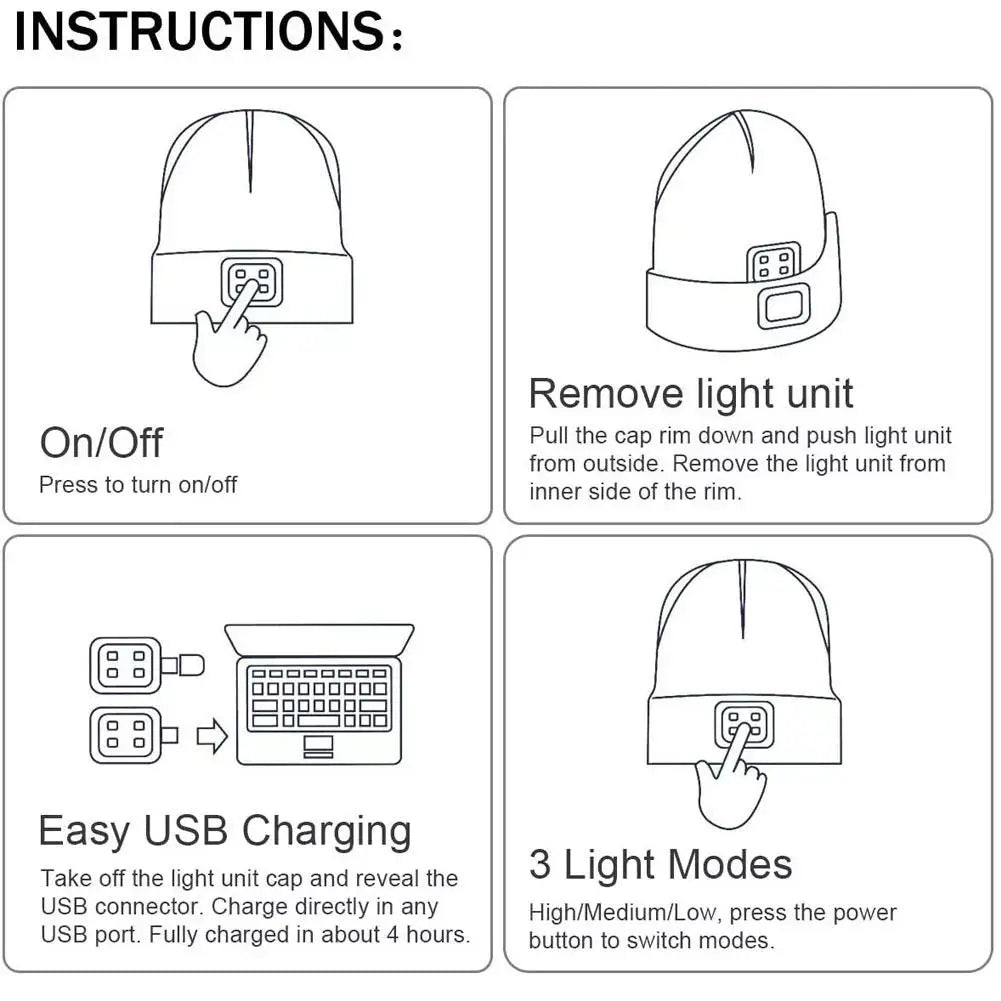 INSTRUCTIONS:

On/Off
Press to turn on/off

Remove light unit
Pull the cap rim down and push light unit from outside. Remove the light unit from inner side of the rim.

Easy USB Charging
Take off the light unit cap and reveal the USB connector. Charge directly in any USB port. Fully charged in about 4 hours.

3 Light Modes
High/Medium/Low, press the power button to switch modes.